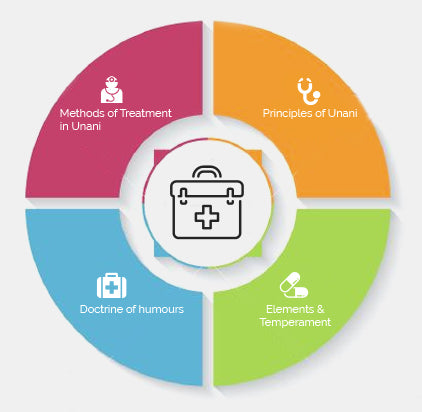 Methods of Treatment in Unani

Principles of Unani

Doctrine of humours

Elements & Temperament